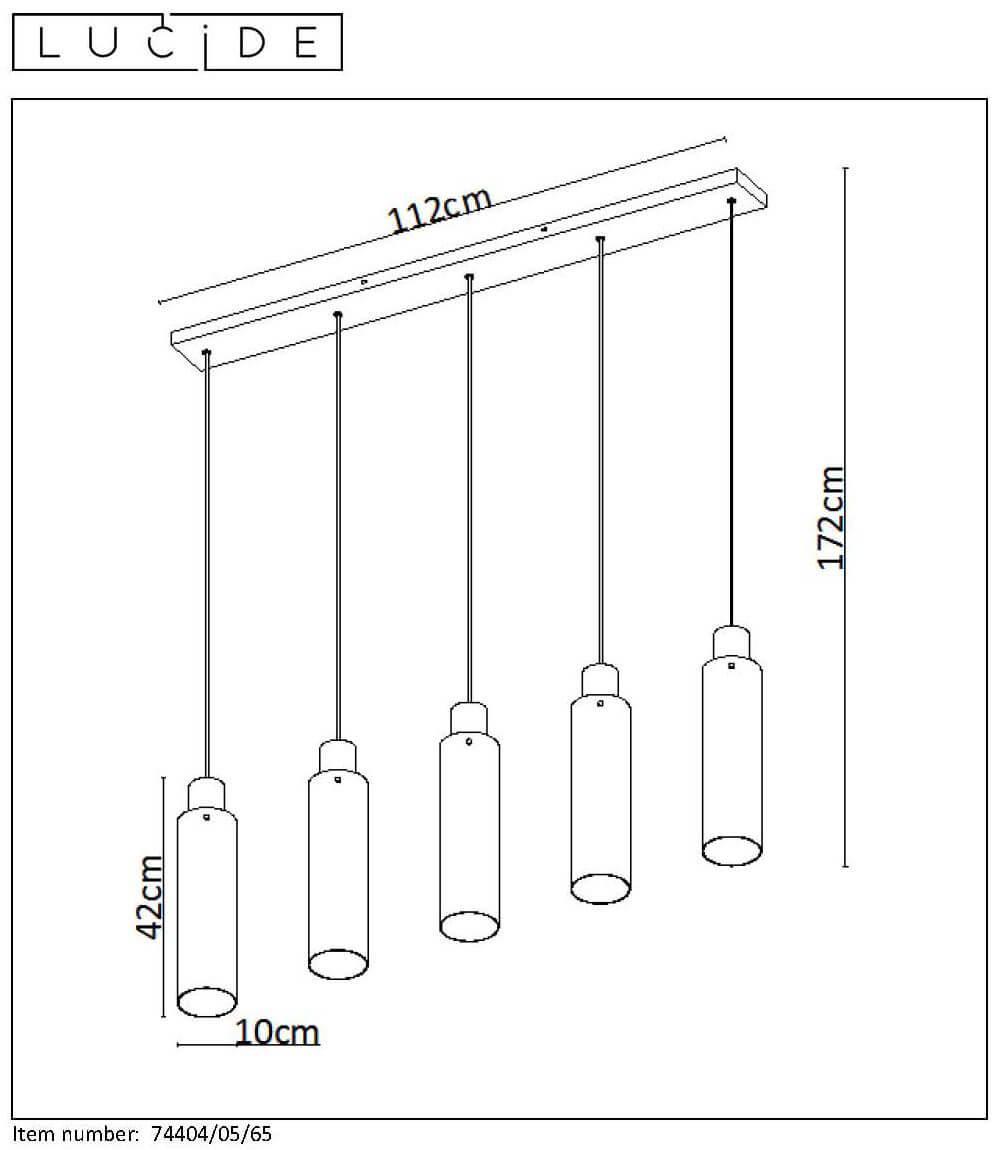 LUCIDE

112cm

172cm

42cm

10cm

Item number: 74404/05/65