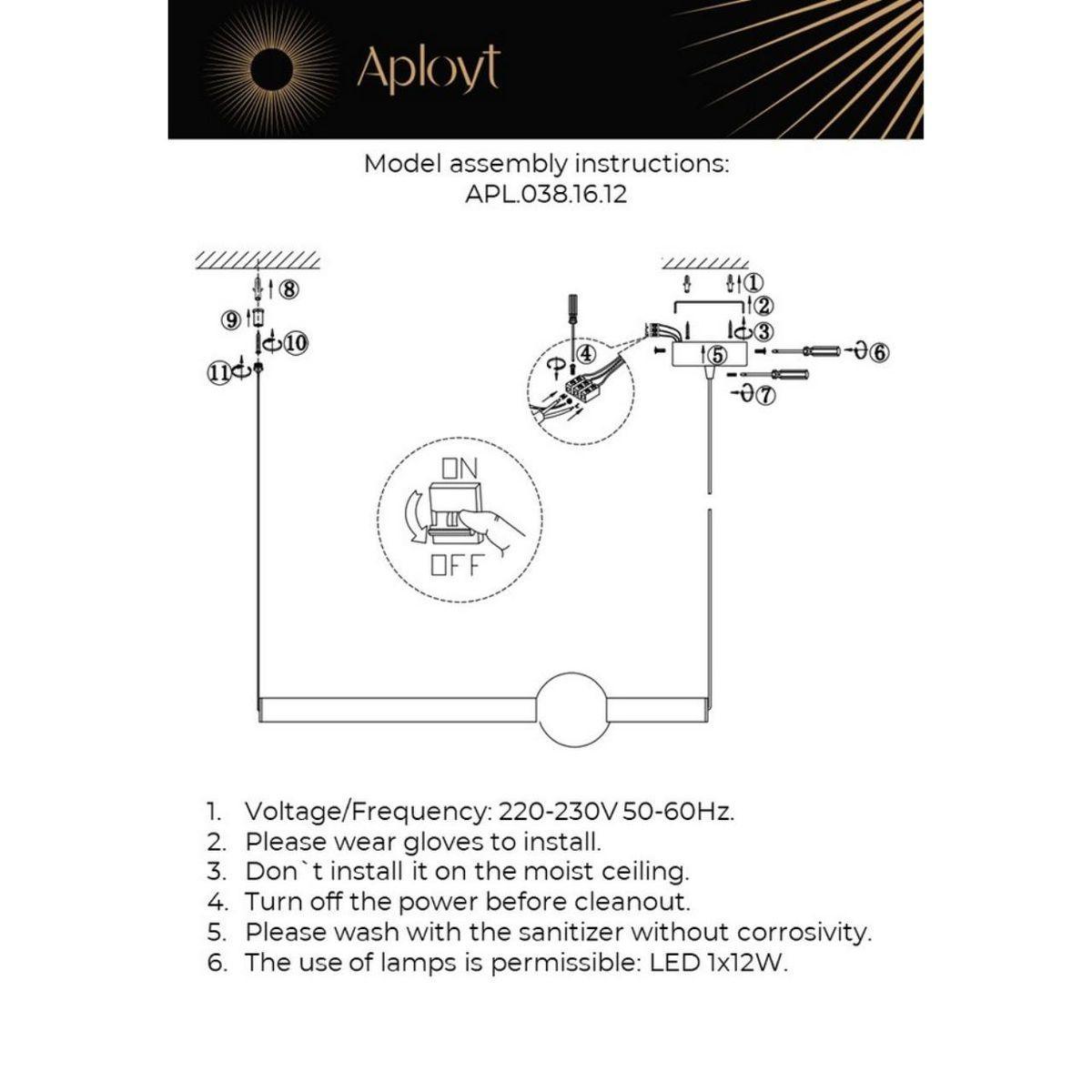 Aployt

Model assembly instructions:
APL.038.16.12

⑧
⑨
⑩
⑪
①
②
③
④
⑤
⑥
⑦

ON
OFF

1. Voltage/Frequency: 220-230V 50-60Hz.
2. Please wear gloves to install.
3. Don`t install it on the moist ceiling.
4. Turn off the power before cleanout.
5. Please wash with the sanitizer without corrosivity.
6. The use of lamps is permissible: LED 1x12W.