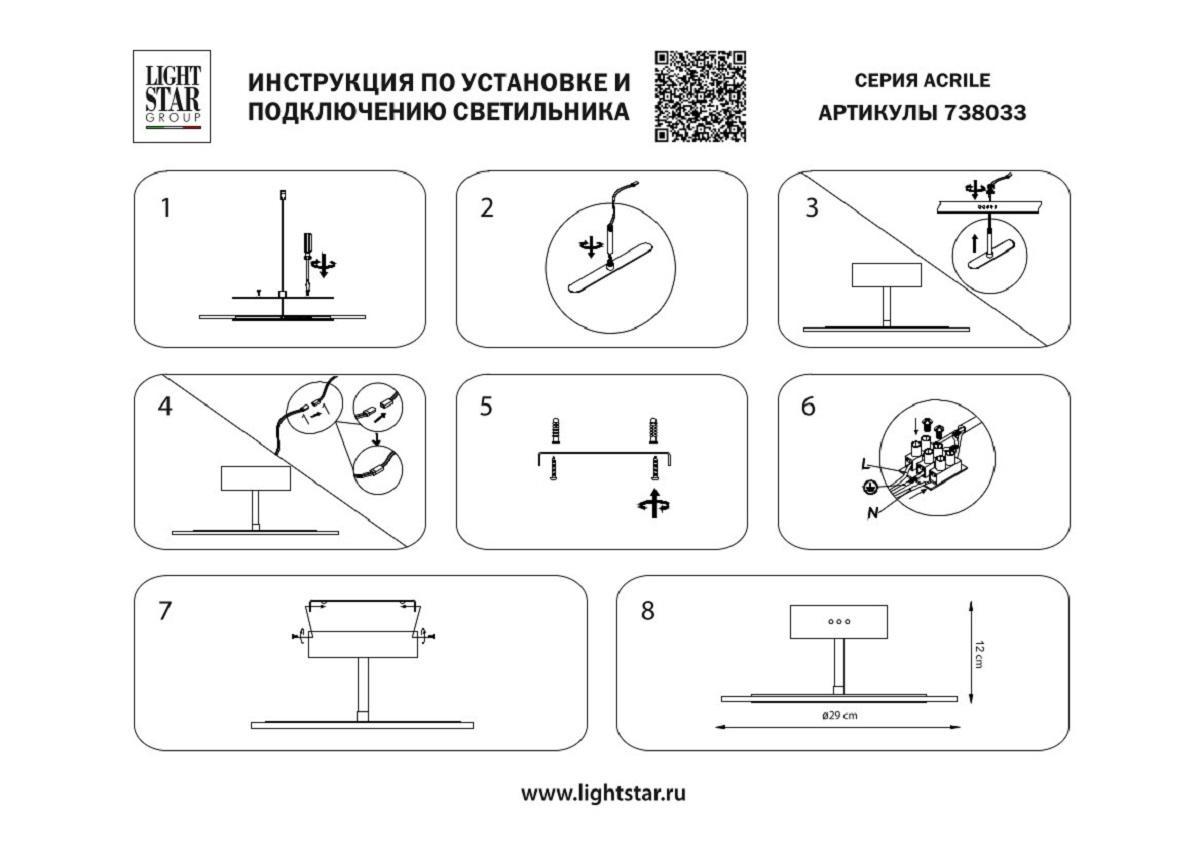 LIGHT STAR GROUP

ИНСТРУКЦИЯ ПО УСТАНОВКЕ И ПОДКЛЮЧЕНИЮ СВЕТИЛЬНИКА

СЕРИЯ ACRILE
АРТИКУЛЫ 738033

1

2

3

4

5

6

L

N

7

8

12 cm

ø29 cm

www.lightstar.ru