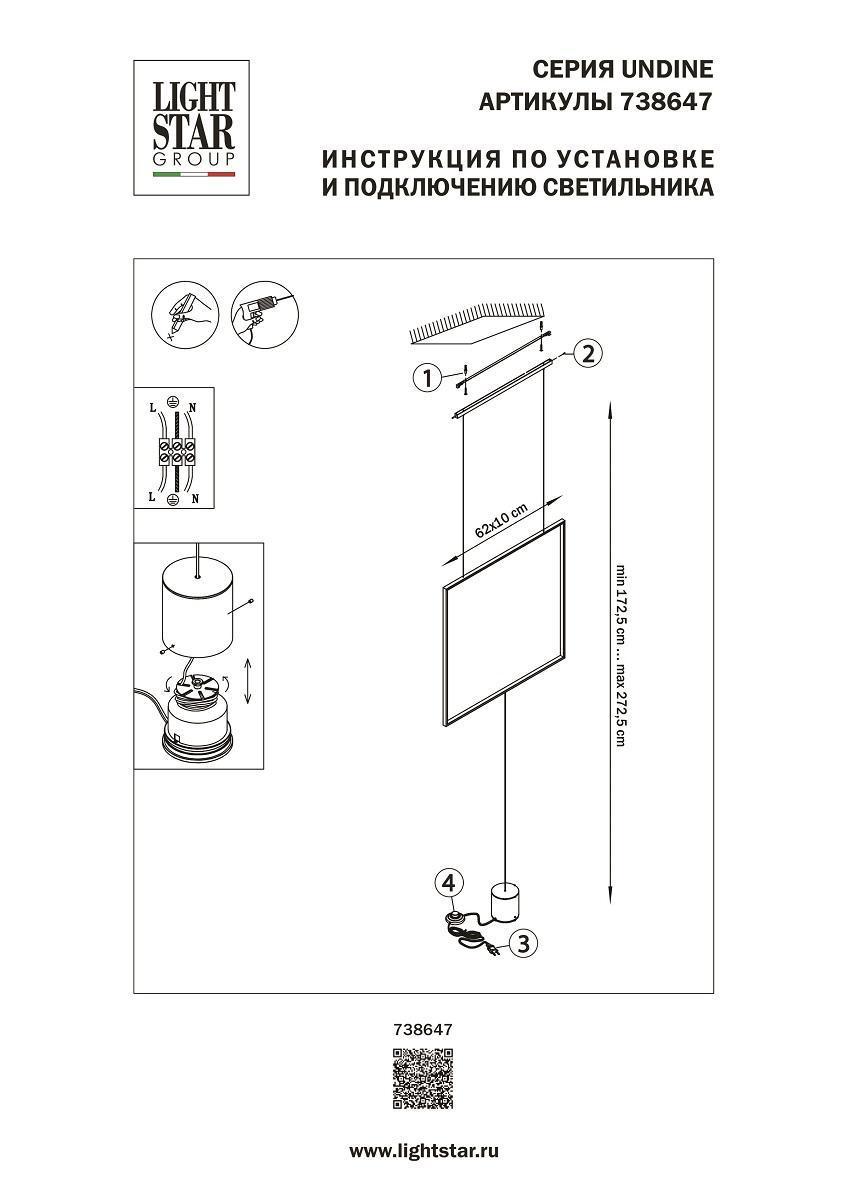 LIGHT STAR GROUP

СЕРИЯ UNDINE
АРТИКУЛЫ 738647

ИНСТРУКЦИЯ ПО УСТАНОВКЕ
И ПОДКЛЮЧЕНИЮ СВЕТИЛЬНИКА

L N
L N

1
2
62x10 cm
min 172,5 cm ... max 272,5 cm
4
3

738647

www.lightstar.ru