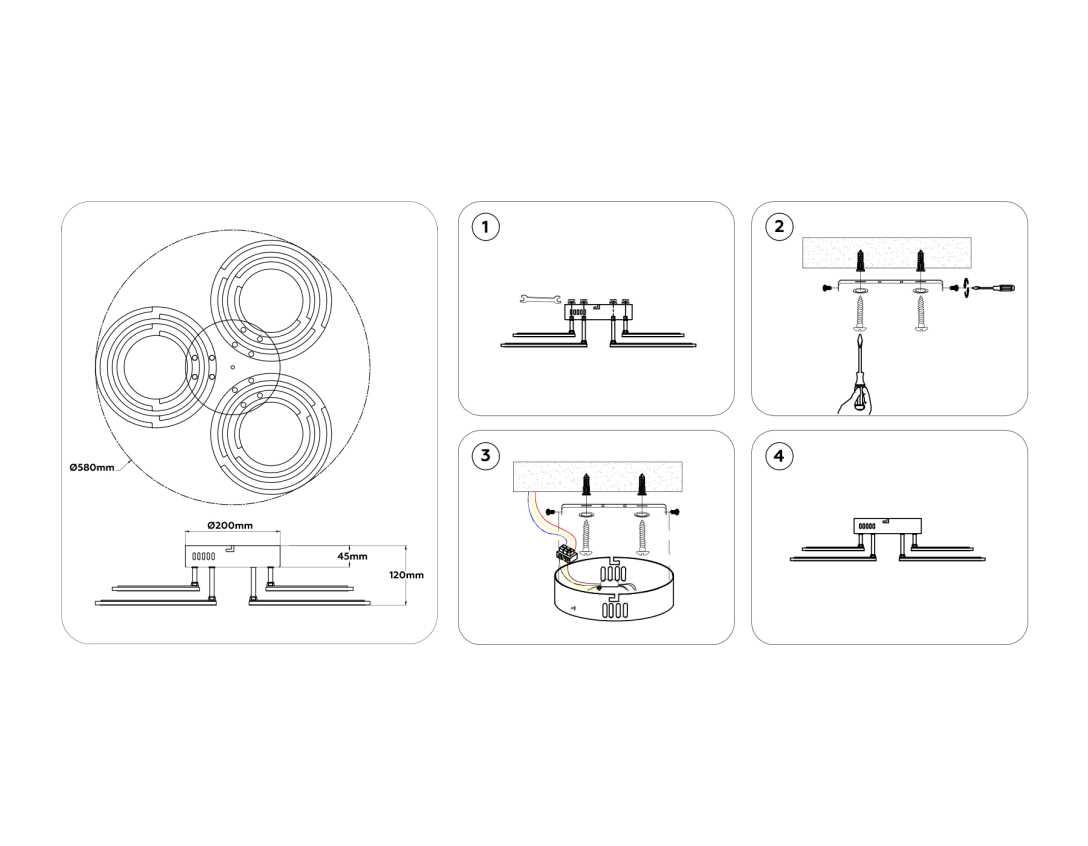 Ø580mm

Ø200mm

45mm

120mm

1

2

3

4