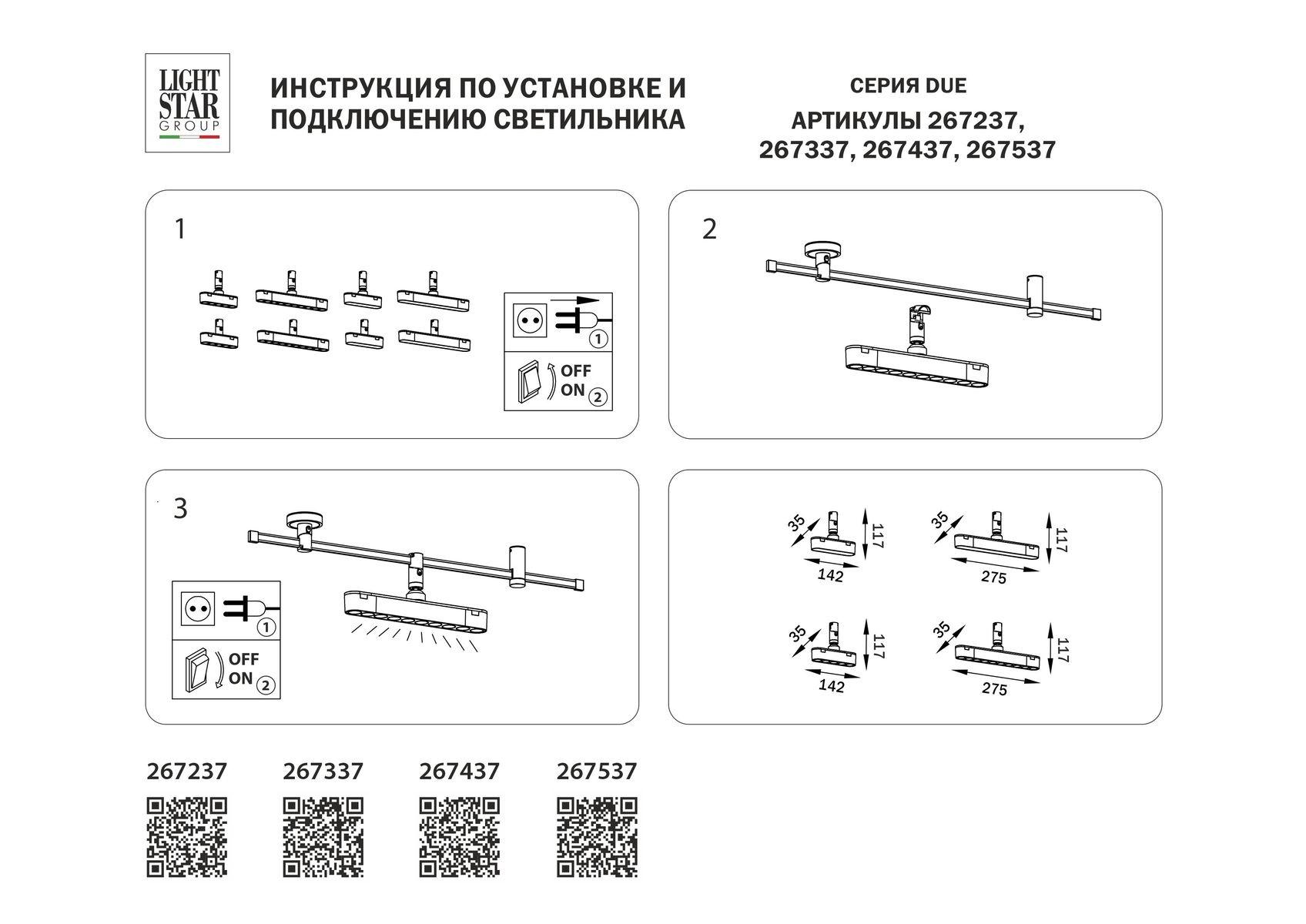 LIGHT STAR GROUP

ИНСТРУКЦИЯ ПО УСТАНОВКЕ И ПОДКЛЮЧЕНИЮ СВЕТИЛЬНИКА

СЕРИЯ DUE
АРТИКУЛЫ 267237, 267337, 267437, 267537

1

1
OFF
ON 2

2

3

1
OFF
ON 2

35
117
142

35
117
275

35
117
142

35
117
275

267237

267337

267437

267537