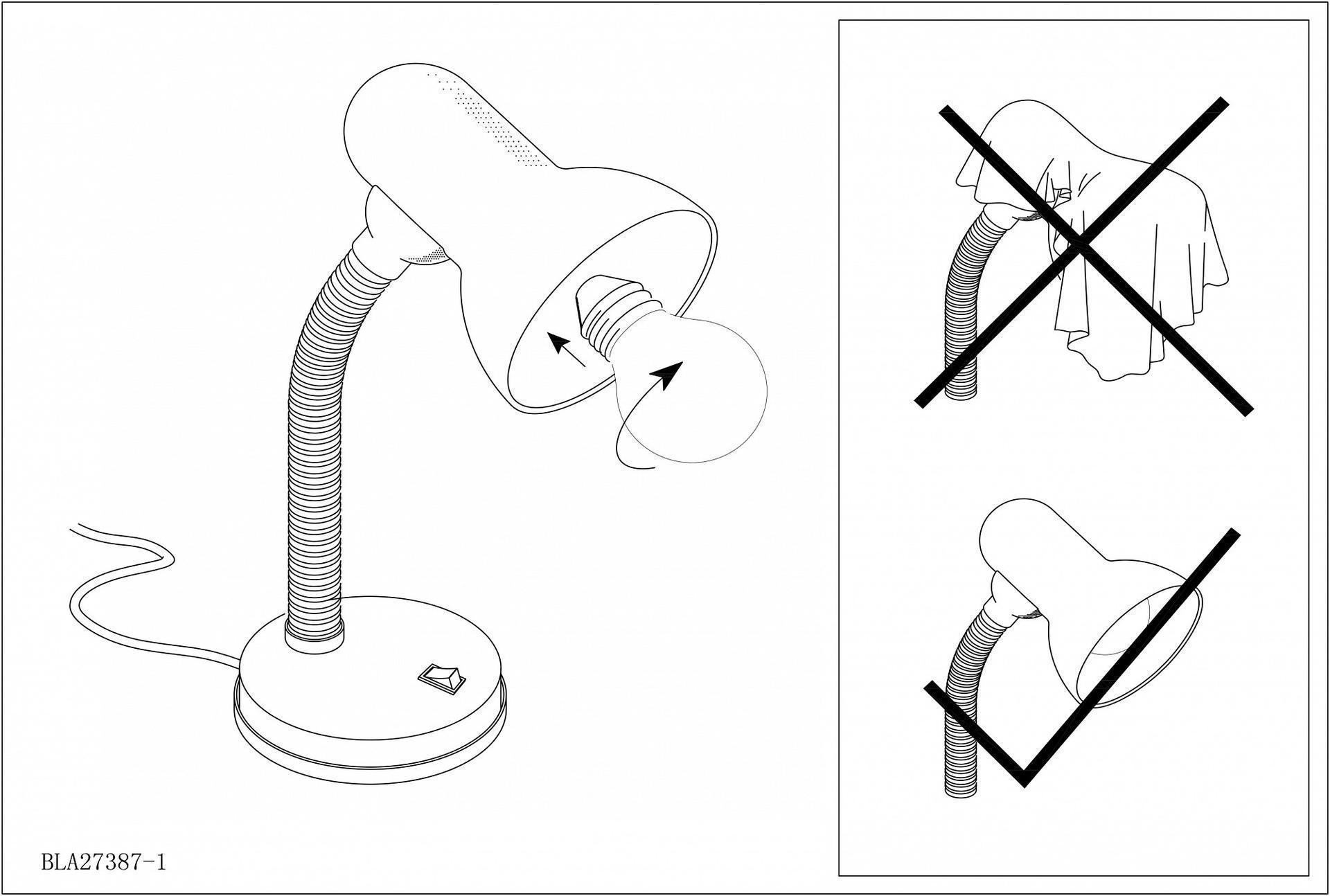 BLA27387-1