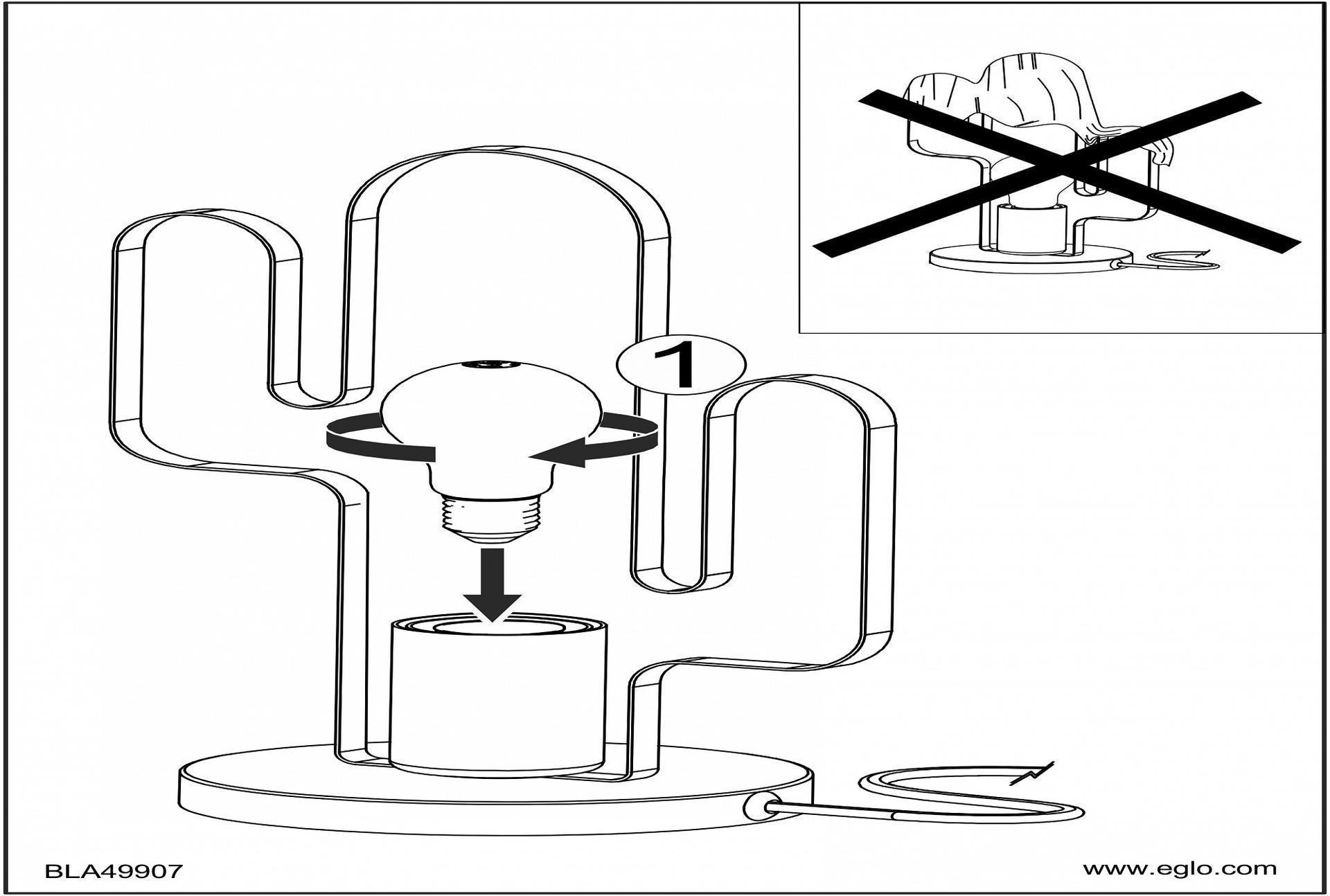 1

BLA49907

www.eglo.com